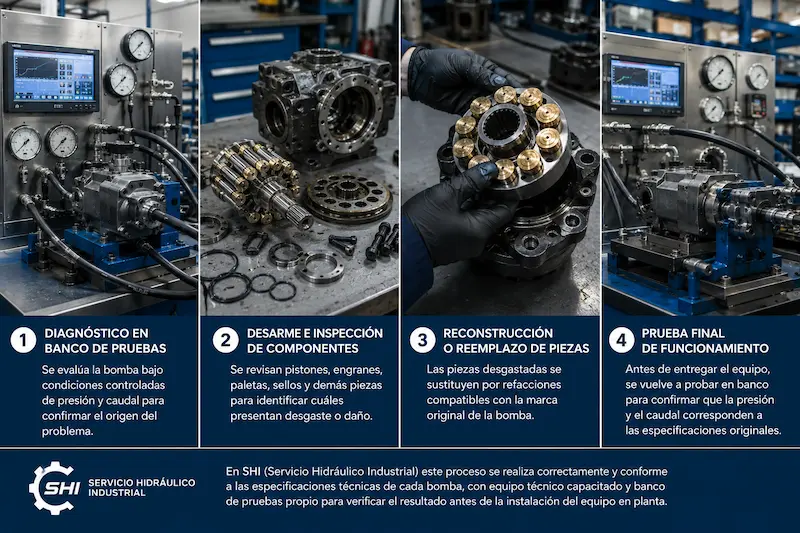 1 DIAGNÓSTICO EN BANCO DE PRUEBAS

Se evalúa la bomba bajo condiciones controladas de presión y caudal para confirmar el origen del problema.

2 DESARME E INSPECCIÓN DE COMPONENTES

Se revisan pistones, engranes, paletas, sellos y demás piezas para identificar cuáles presentan desgaste o daño.

3 RECONSTRUCCIÓN O REEMPLAZO DE PIEZAS

Las piezas desgastadas se sustituyen por refacciones compatibles con la marca original de la bomba.

4 PRUEBA FINAL DE FUNCIONAMIENTO

Antes de entregar el equipo, se vuelve a probar en banco para confirmar que la presión y el caudal corresponden a las especificaciones originales.

SHI SERVICIO HIDRÁULICO INDUSTRIAL

En SHI (Servicio Hidráulico Industrial) este proceso se realiza correctamente y conforme a las especificaciones técnicas de cada bomba, con equipo técnico capacitado y banco de pruebas propio para verificar el resultado antes de la instalación del equipo en planta.